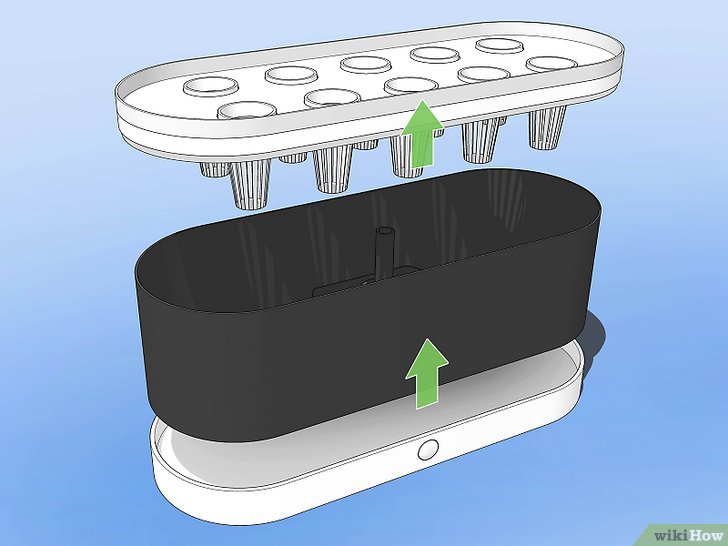 wikiHow